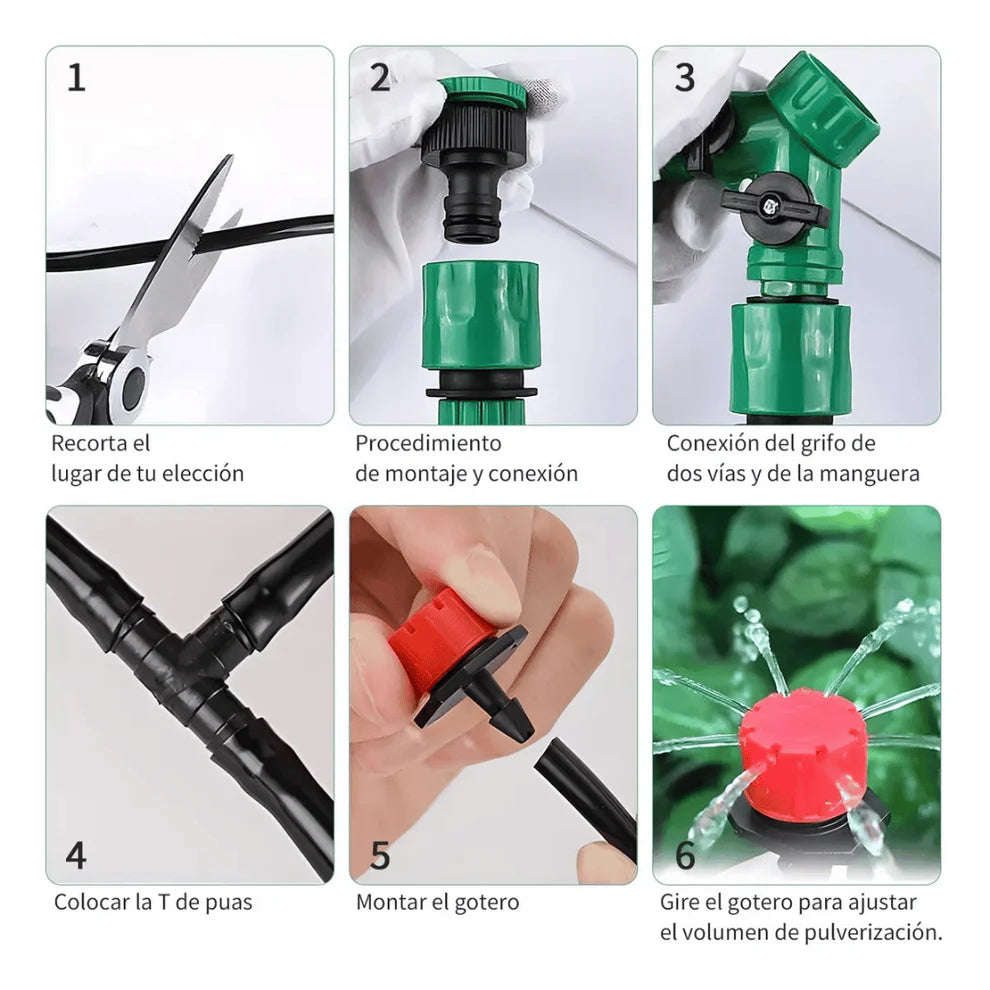 1

Recorta el lugar de tu elección

2

Procedimiento de montaje y conexión

3

Conexión del grifo de dos vías y de la manguera

4

Colocar la T de puas

5

Montar el gotero

6

Gire el gotero para ajustar el volumen de pulverización.